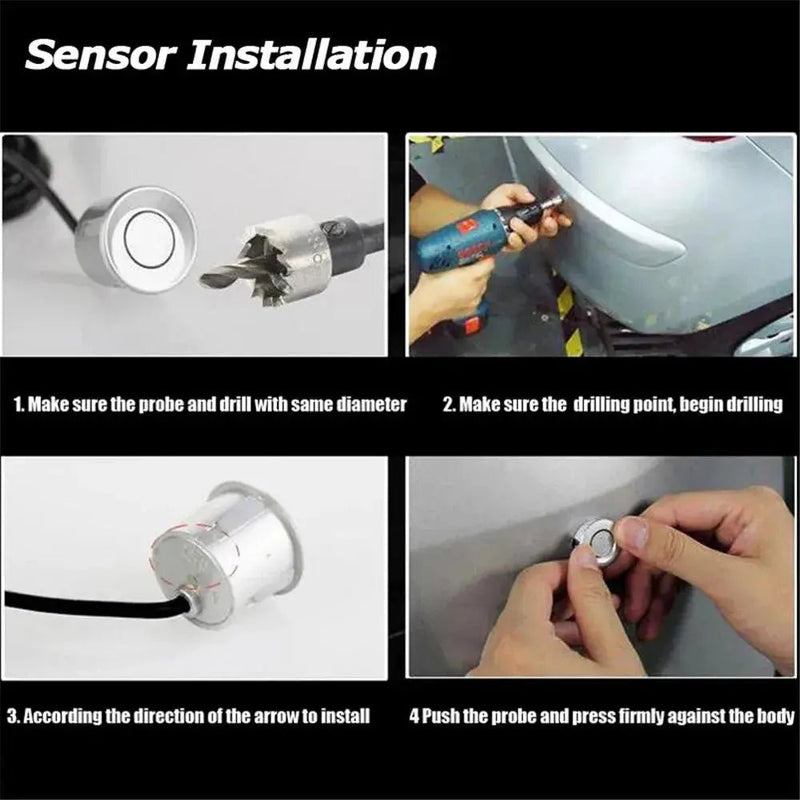 Sensor Installation

1. Make sure the probe and drill with same diameter

2. Make sure the drilling point, begin drilling

3. According the direction of the arrow to install

4 Push the probe and press firmly against the body