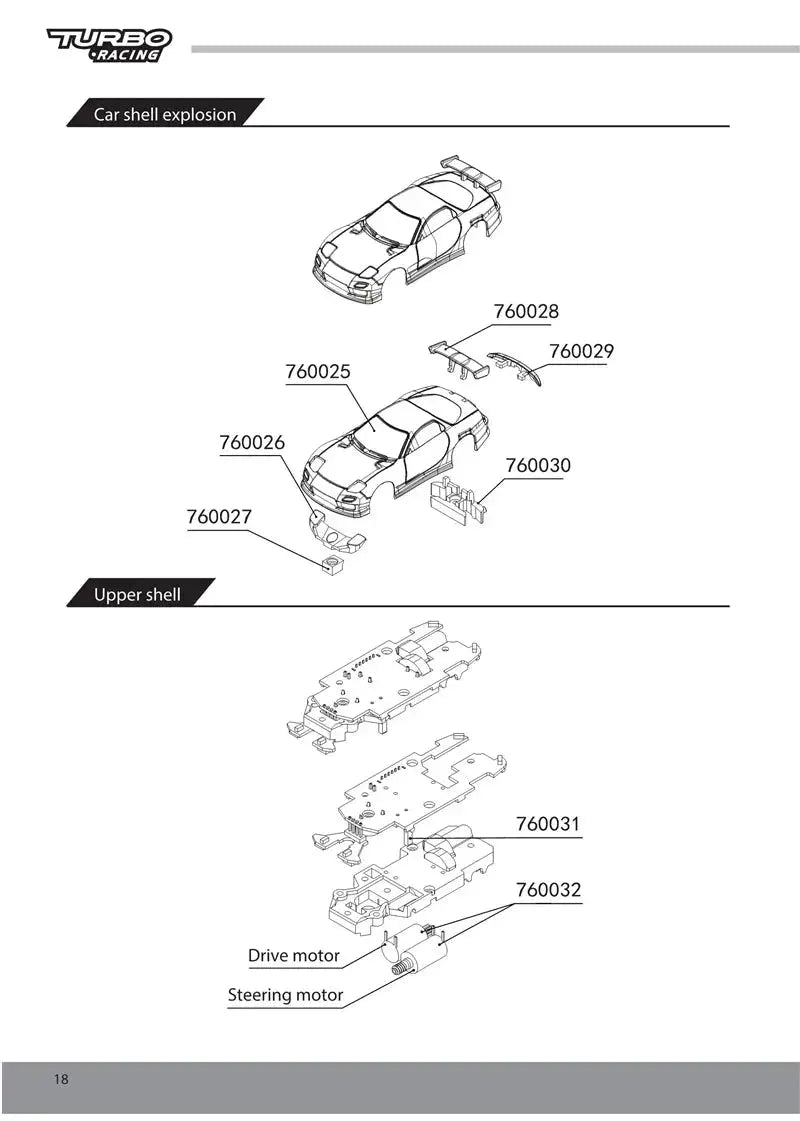 TURBO RACING

Car shell explosion

760028

760029

760025

760026

760030

760027

Upper shell

760031

760032

Drive motor

Steering motor

18