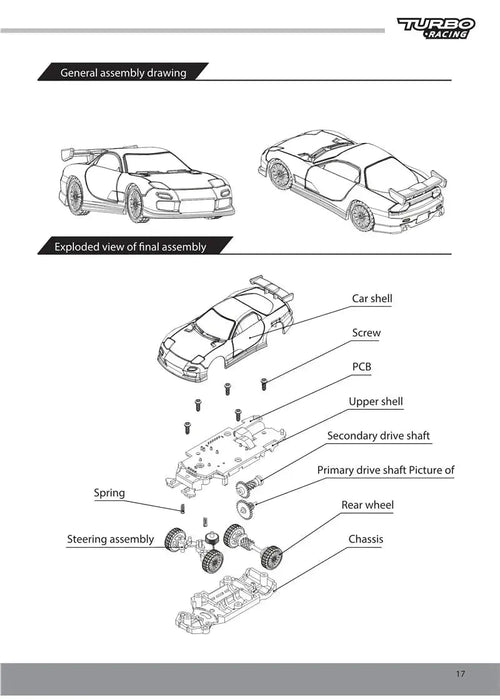 TURBO RACING

General assembly drawing

Exploded view of final assembly

Car shell

Screw

PCB

Upper shell

Secondary drive shaft

Primary drive shaft Picture of

Spring

Rear wheel

Steering assembly

Chassis

17