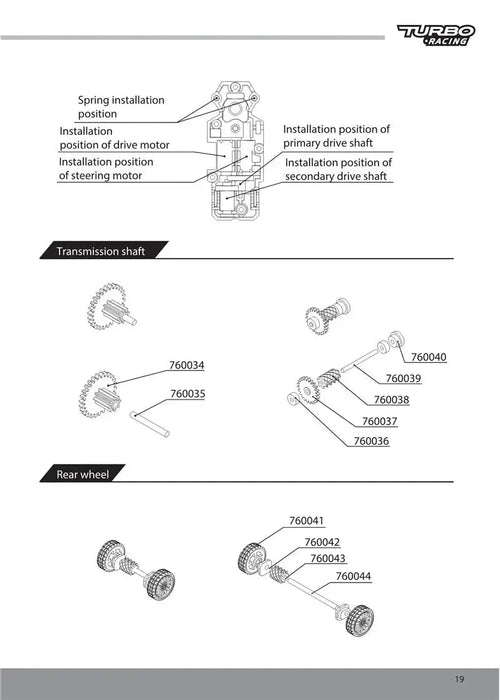 TURBO RACING

Spring installation position

Installation position of drive motor

Installation position of steering motor

Installation position of primary drive shaft

Installation position of secondary drive shaft

Transmission shaft

760034

760035

760040

760039

760038

760037

760036

Rear wheel

760041

760042

760043

760044

19