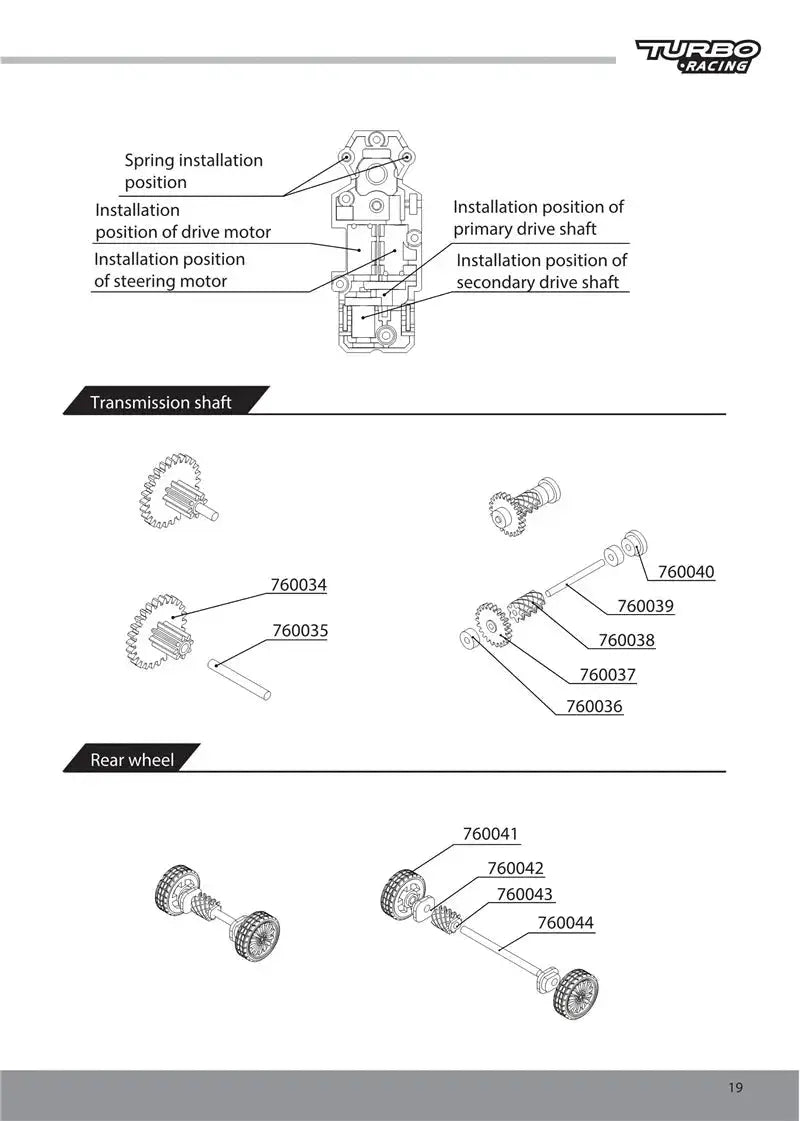 TURBO
RACING

Spring installation position

Installation position of drive motor

Installation position of steering motor

Installation position of primary drive shaft

Installation position of secondary drive shaft

Transmission shaft

760034

760035

760040

760039

760038

760037

760036

Rear wheel

760041

760042

760043

760044

19