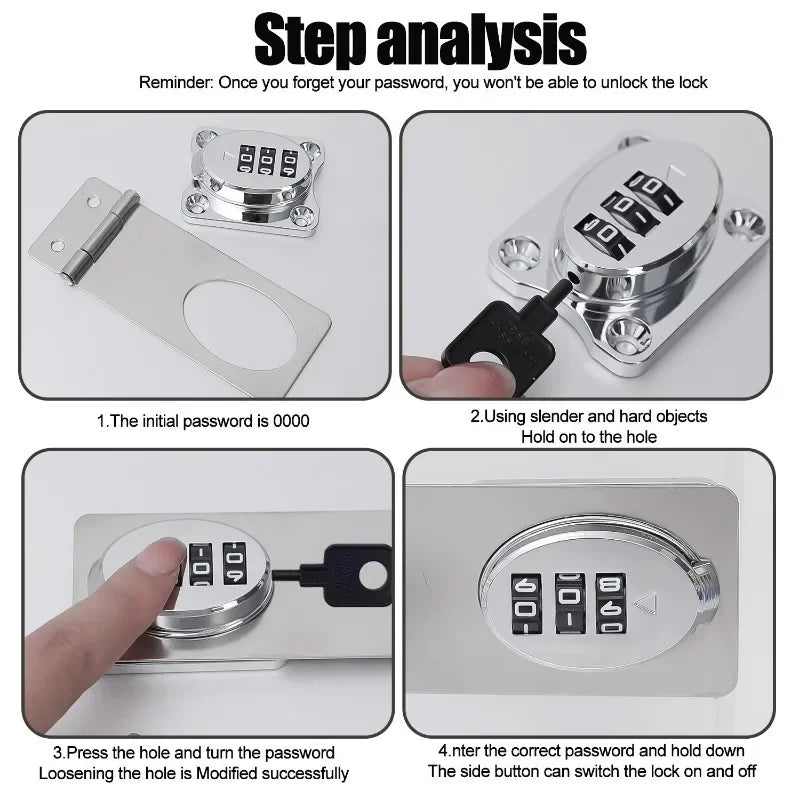 Step analysis

Reminder: Once you forget your password, you won't be able to unlock the lock

1.The initial password is 0000

2.Using slender and hard objects Hold on to the hole

3.Press the hole and turn the password Loosening the hole is Modified successfully

4.nter the correct password and hold down The side button can switch the lock on and off