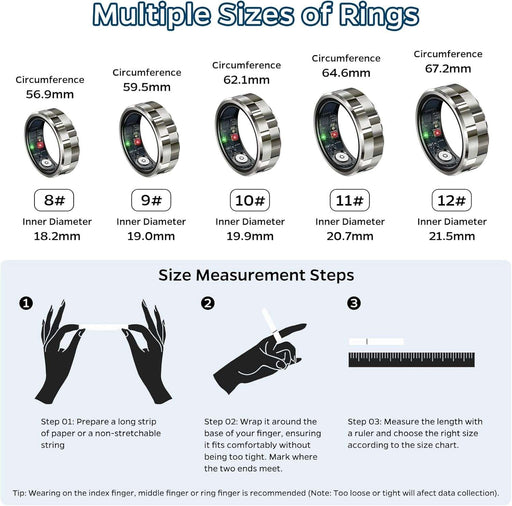 Multiple Sizes of Rings

Circumference
56.9mm

8#

Inner Diameter
18.2mm

Circumference
59.5mm

9#

Inner Diameter
19.0mm

Circumference
62.1mm

10#

Inner Diameter
19.9mm

Circumference
64.6mm

11#

Inner Diameter
20.7mm

Circumference
67.2mm

12#

Inner Diameter
21.5mm

Size Measurement Steps

1

Step 01: Prepare a long strip of paper or a non-stretchable string

2

Step 02: Wrap it around the base of your finger, ensuring it fits comfortably without being too tight. Mark where the two ends meet.

3

Step 03: Measure the length with a ruler and choose the right size according to the size chart.

Tip: Wearing on the index finger, middle finger or ring finger is recommended (Note: Too loose or tight will afect data collection).