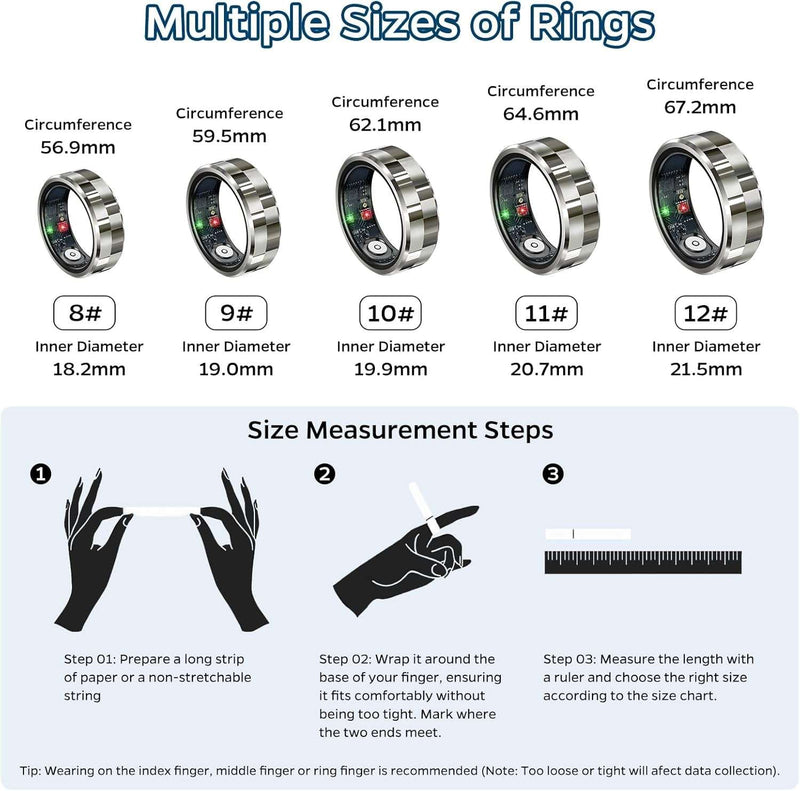 Multiple Sizes of Rings

Circumference 56.9mm

8#

Inner Diameter 18.2mm

Circumference 59.5mm

9#

Inner Diameter 19.0mm

Circumference 62.1mm

10#

Inner Diameter 19.9mm

Circumference 64.6mm

11#

Inner Diameter 20.7mm

Circumference 67.2mm

12#

Inner Diameter 21.5mm

Size Measurement Steps

1

Step 01: Prepare a long strip of paper or a non-stretchable string

2

Step 02: Wrap it around the base of your finger, ensuring it fits comfortably without being too tight. Mark where the two ends meet.

3

Step 03: Measure the length with a ruler and choose the right size according to the size chart.

Tip: Wearing on the index finger, middle finger or ring finger is recommended (Note: Too loose or tight will afect data collection).