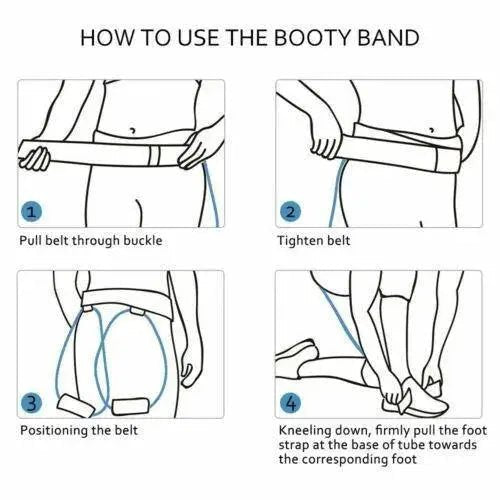 HOW TO USE THE BOOTY BAND

1

Pull belt through buckle

2

Tighten belt

3

Positioning the belt

4

Kneeling down, firmly pull the foot strap at the base of tube towards the corresponding foot