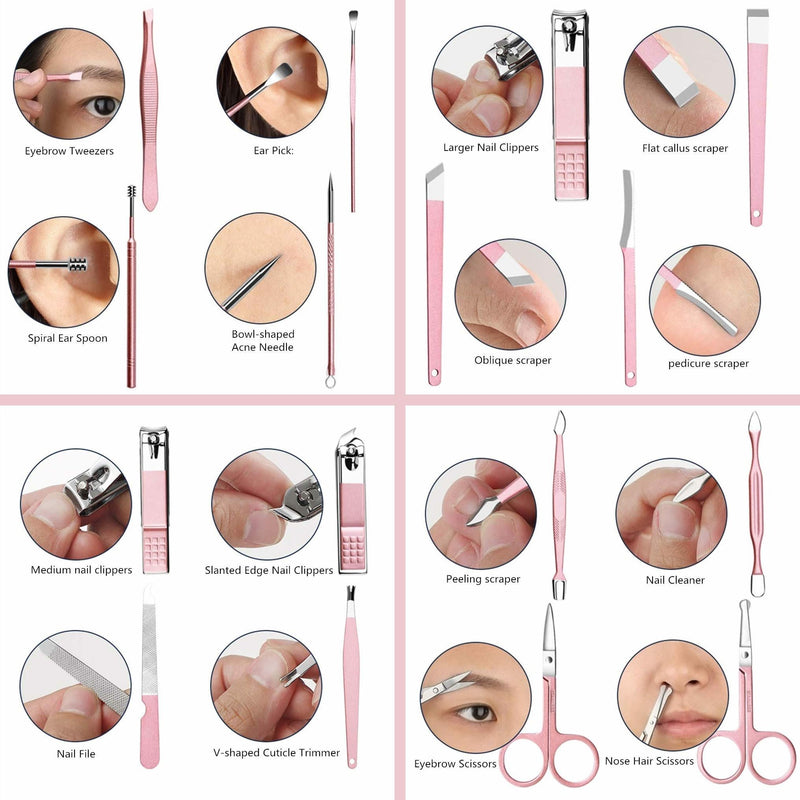 Eyebrow Tweezers

Ear Pick:

Spiral Ear Spoon

Bowl-shaped Acne Needle

Larger Nail Clippers

Flat callus scraper

Oblique scraper

pedicure scraper

Medium nail clippers

Slanted Edge Nail Clippers

Nail File

V-shaped Cuticle Trimmer

Peeling scraper

Nail Cleaner

Eyebrow Scissors

Nose Hair Scissors