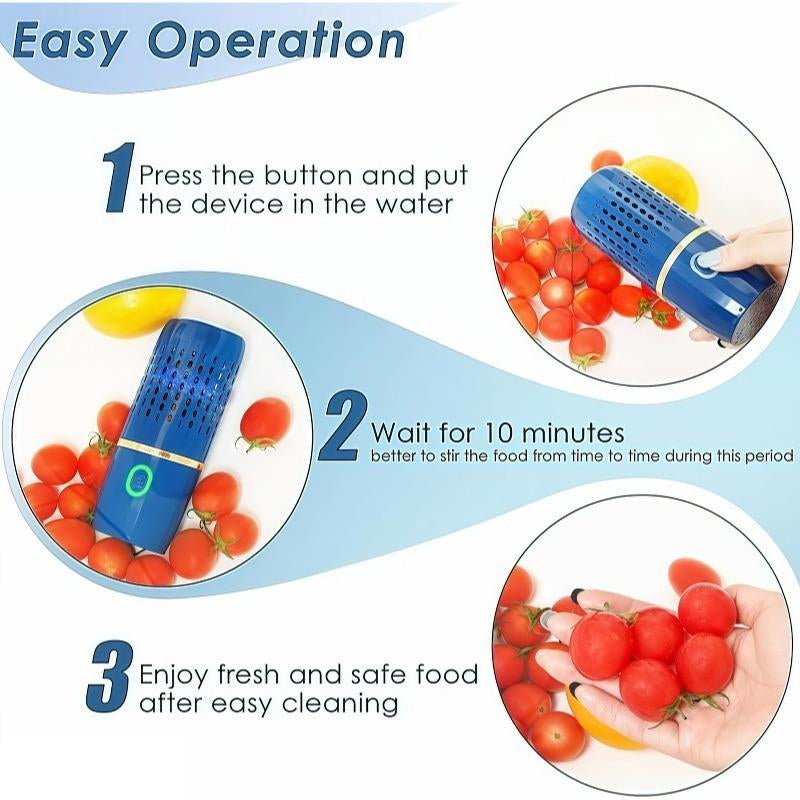 Easy Operation

1 Press the button and put the device in the water

2 Wait for 10 minutes
better to stir the food from time to time during this period

3 Enjoy fresh and safe food after easy cleaning