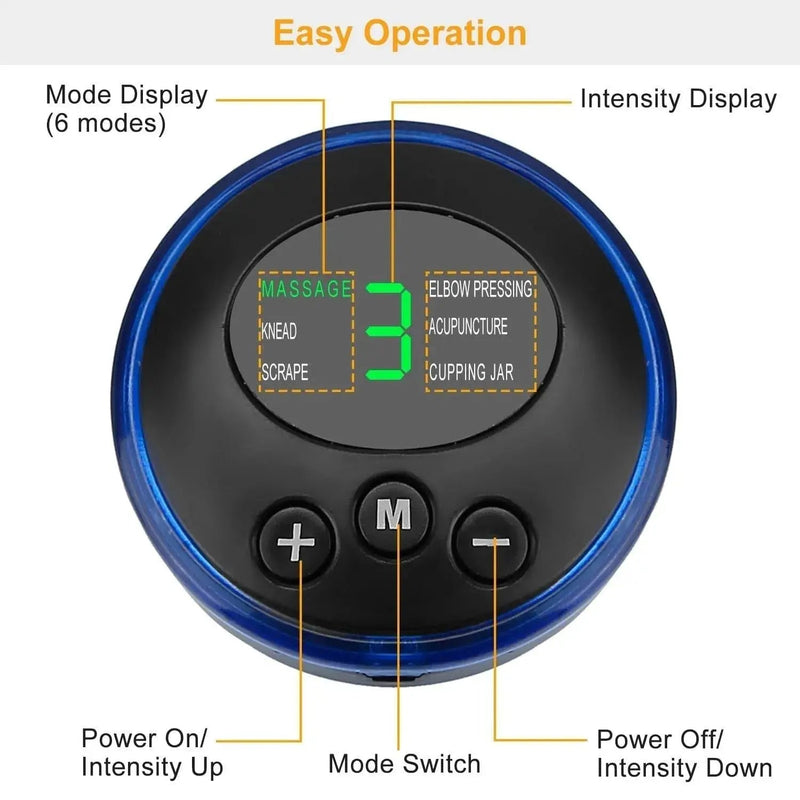 Easy Operation

Mode Display
(6 modes)

Intensity Display

MASSAGE
KNEAD
SCRAPE

3

ELBOW PRESSING
ACUPUNCTURE
CUPPING JAR

+
M
−

Power On/
Intensity Up

Mode Switch

Power Off/
Intensity Down