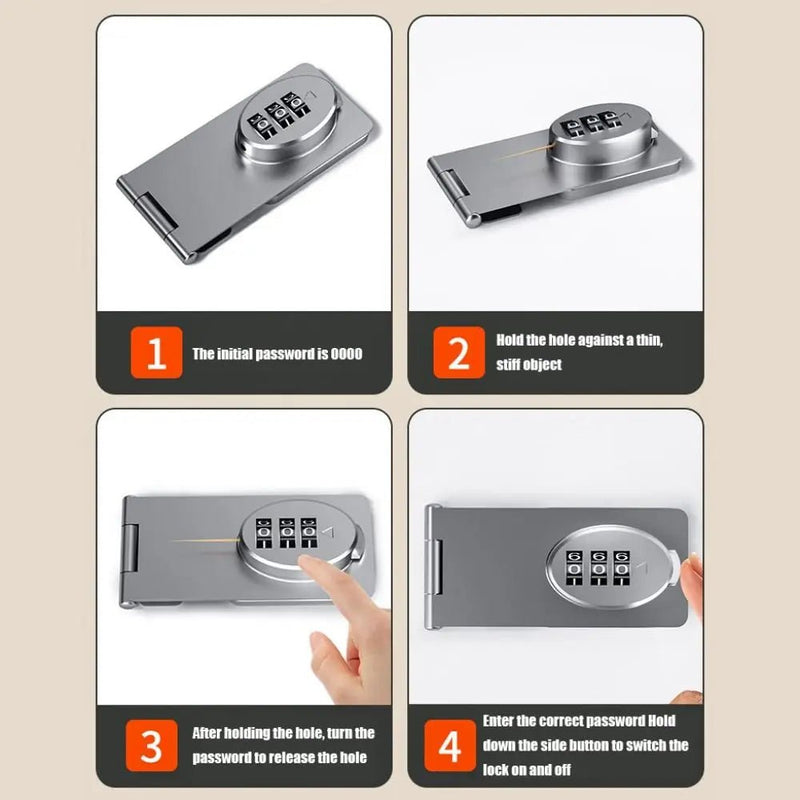 1
The initial password is 0000

2
Hold the hole against a thin, stiff object

3
After holding the hole, turn the password to release the hole

4
Enter the correct password Hold down the side button to switch the lock on and off