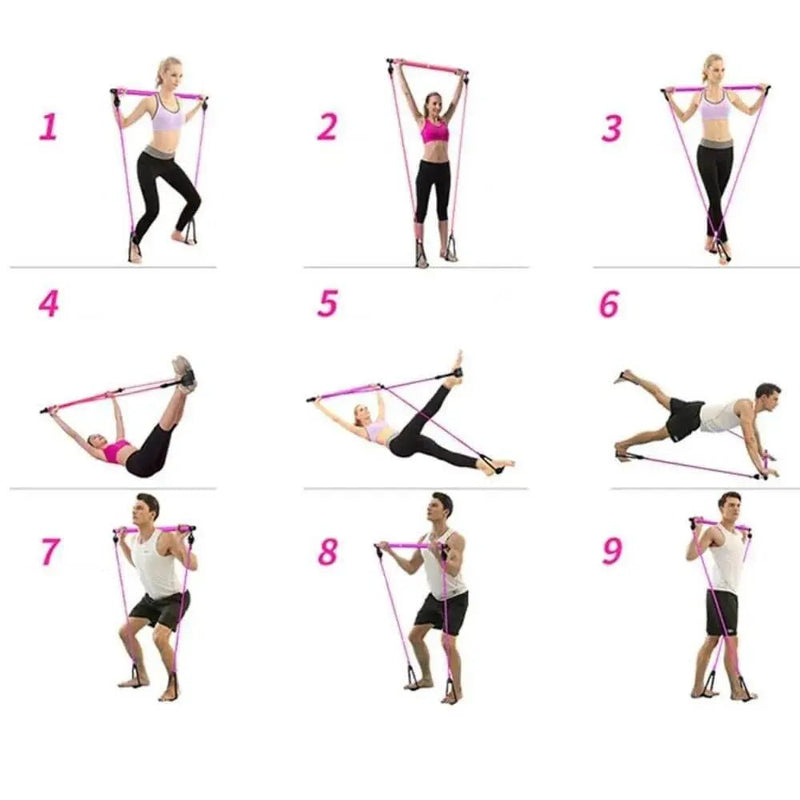 1

2

3

4

5

6

7

8

9