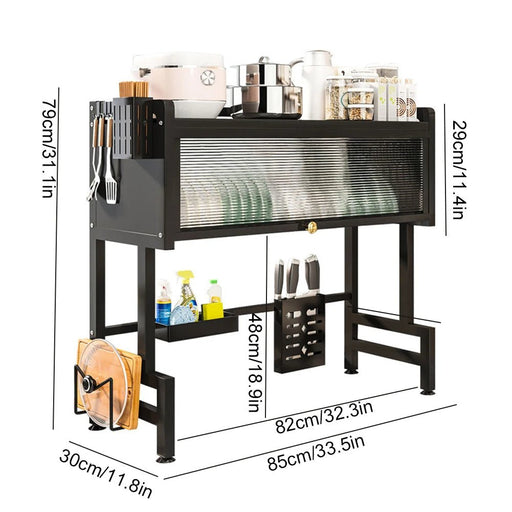 79cm/31.1in

29cm/11.4in

48cm/18.9in

82cm/32.3in

85cm/33.5in

30cm/11.8in