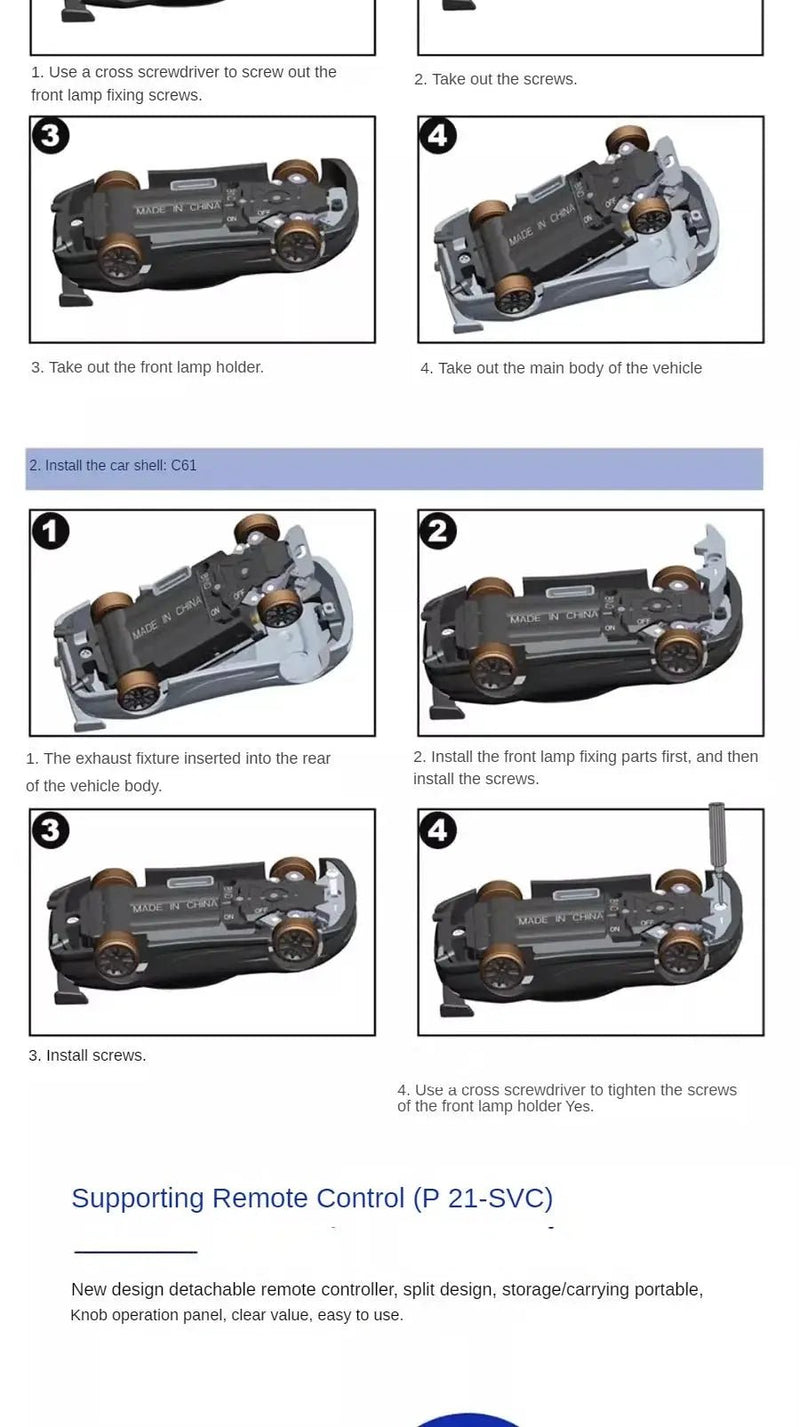 1. Use a cross screwdriver to screw out the front lamp fixing screws.

2. Take out the screws.

3

MADE IN CHINA

ON OFF

4

MADE IN CHINA

ON OFF

3. Take out the front lamp holder.

4. Take out the main body of the vehicle

2. Install the car shell: C61

1

MADE IN CHINA

ON OFF

2

MADE IN CHINA

ON OFF

1. The exhaust fixture inserted into the rear of the vehicle body.

2. Install the front lamp fixing parts first, and then install the screws.

3

MADE IN CHINA

ON OFF

4

MADE IN CHINA

ON OFF

3. Install screws.

4. Use a cross screwdriver to tighten the screws of the front lamp holder Yes.

Supporting Remote Control (P 21-SVC)

New design detachable remote controller, split design, storage/carrying portable, Knob operation panel, clear value, easy to use.